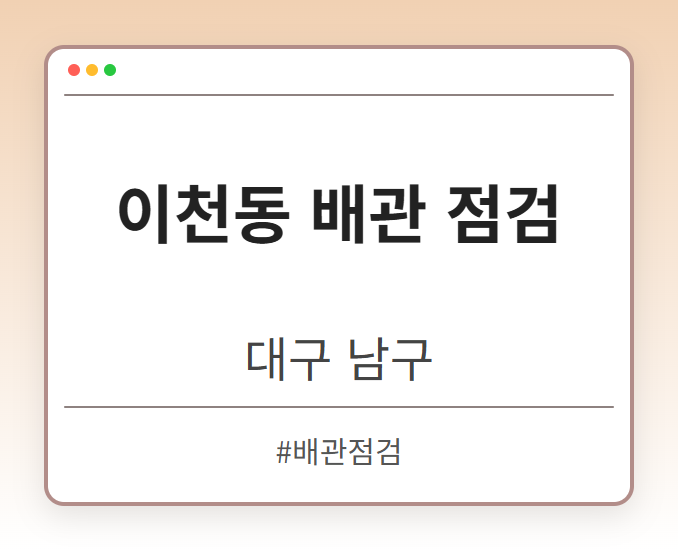 이천동 배관 점검

대구 남구

#배관점검